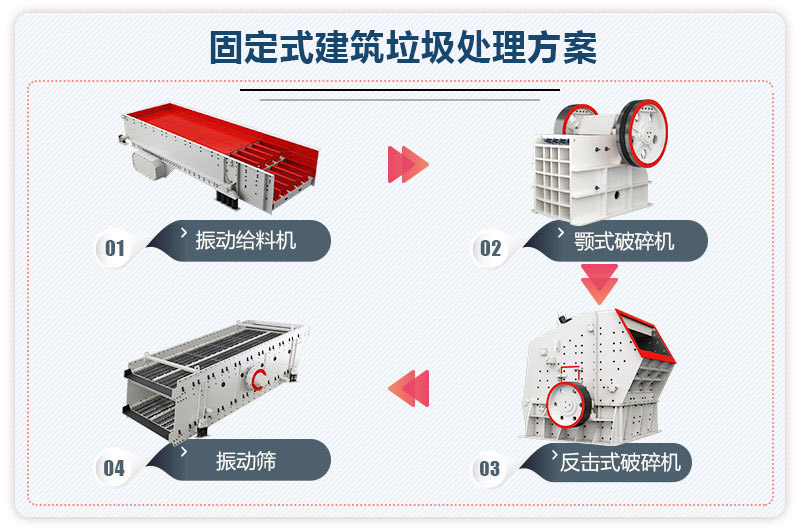 固定式建筑垃圾处理方案

01 振动给料机

02 颚式破碎机

03 反击式破碎机

04 振动筛